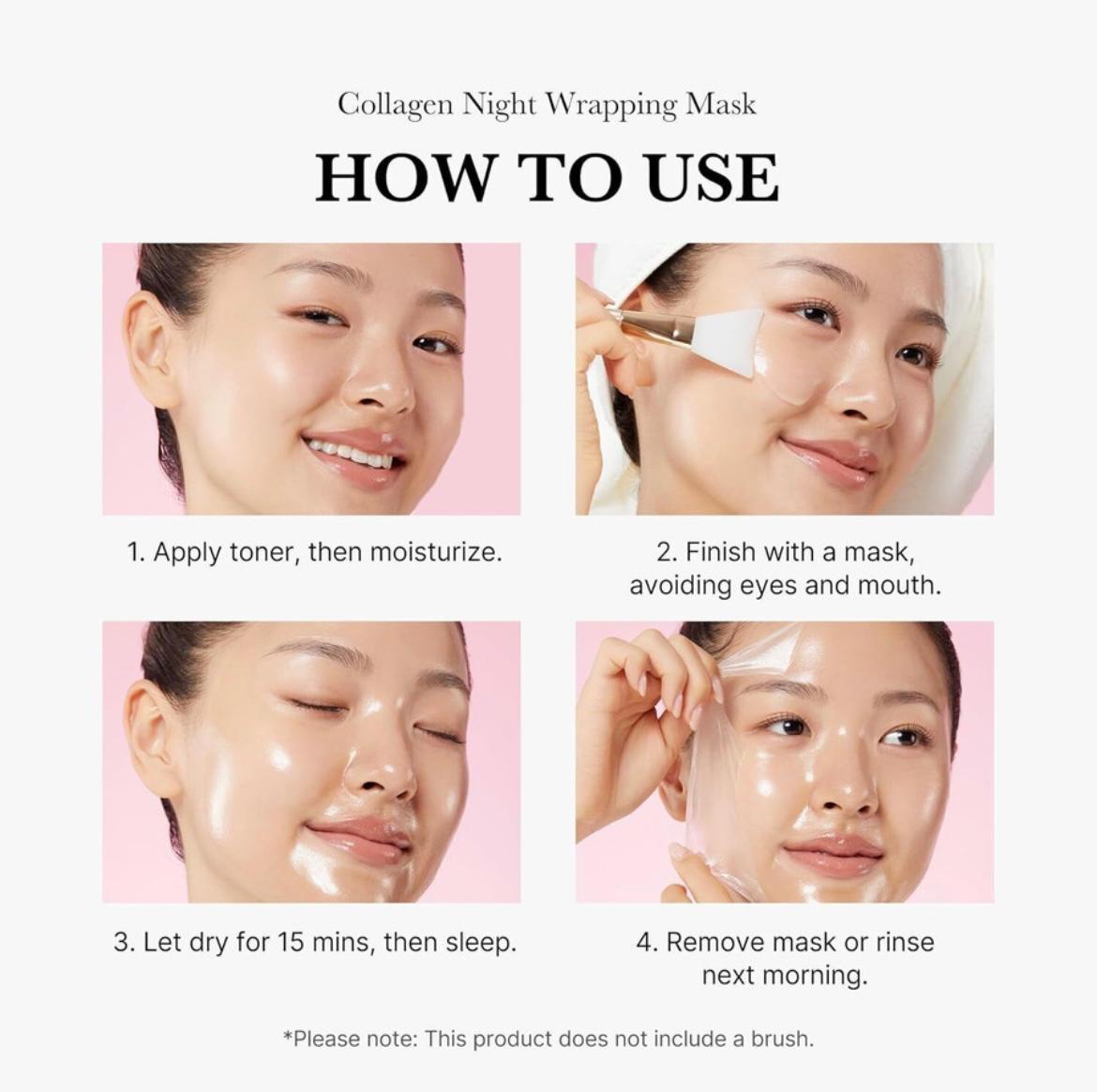 Collagen Night Wrapping Mask

HOW TO USE

1. Apply toner, then moisturize.

2. Finish with a mask, avoiding eyes and mouth.

3. Let dry for 15 mins, then sleep.

4. Remove mask or rinse next morning.

*Please note: This product does not include a brush.